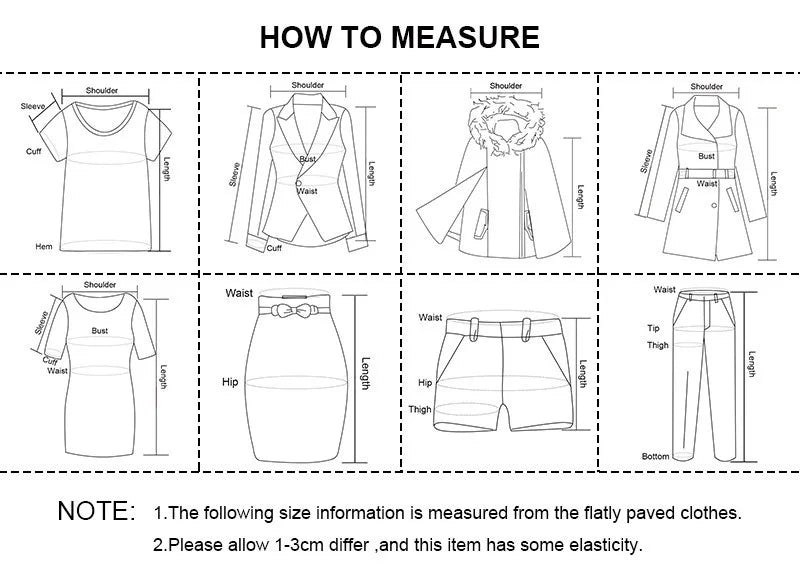 HOW TO MEASURE

Shoulder
Sleeve
Cuff
Length
Hem

Shoulder
Sleeve
Bust
Waist
Length
Cuff

Shoulder
Length

Shoulder
Sleeve
Bust
Waist
Length

Shoulder
Sleeve
Bust
Cuff
Waist
Length

Waist
Hip
Length

Waist
Hip
Thigh
Length

Waist
Tip
Thigh
Length
Bottom

NOTE: 1.The following size information is measured from the flatly paved clothes.
2.Please allow 1-3cm differ ,and this item has some elasticity.