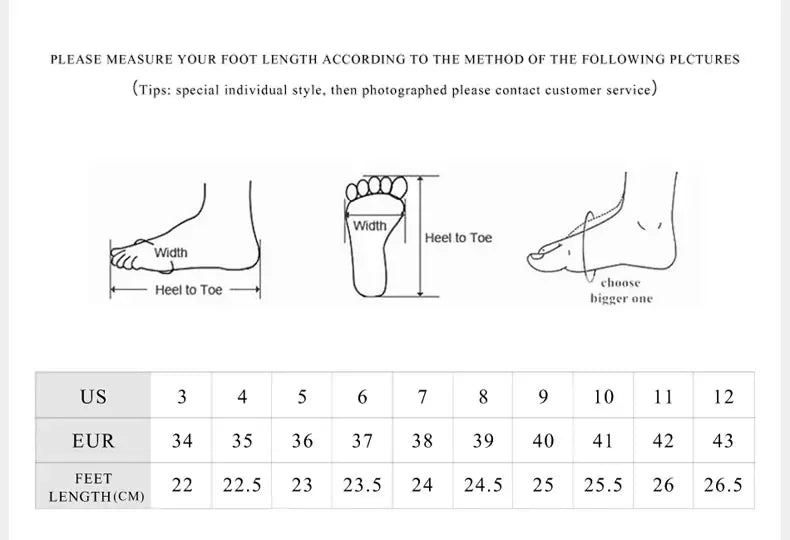 PLEASE MEASURE YOUR FOOT LENGTH ACCORDING TO THE METHOD OF THE FOLLOWING PLCTURES

(Tips: special individual style, then photographed please contact customer service)

Width

Heel to Toe

Width

Heel to Toe

choose bigger one

| US | 3 | 4 | 5 | 6 | 7 | 8 | 9 | 10 | 11 | 12 |
|---|---|---|---|---|---|---|---|---|---|---|
| EUR | 34 | 35 | 36 | 37 | 38 | 39 | 40 | 41 | 42 | 43 |
| FEET LENGTH(CM) | 22 | 22.5 | 23 | 23.5 | 24 | 24.5 | 25 | 25.5 | 26 | 26.5 |